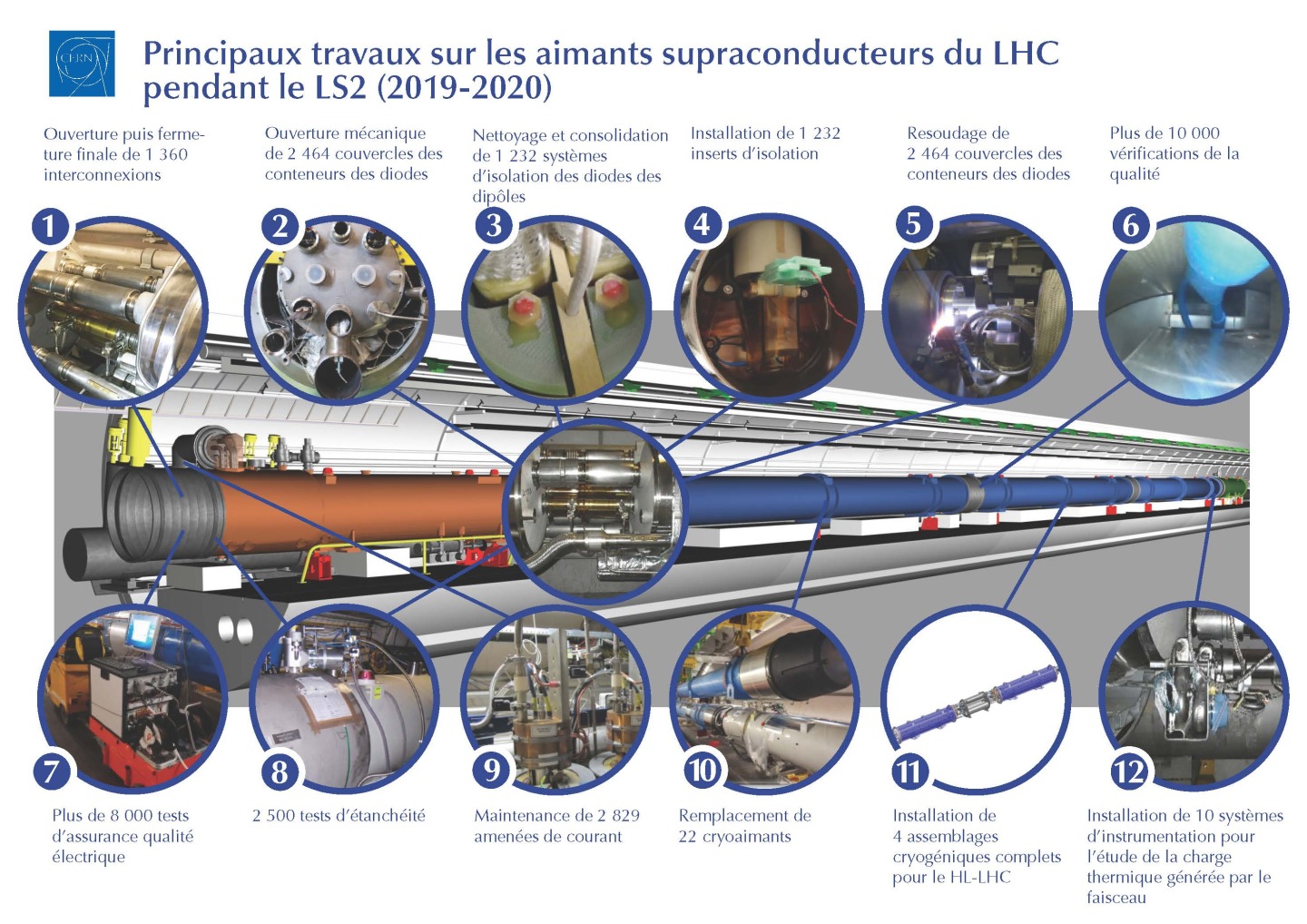 CERN

Principaux travaux sur les aimants supraconducteurs du LHC pendant le LS2 (2019-2020)

Ouverture puis fermeture finale de 1 360 interconnexions

Ouverture mécanique de 2 464 couvercles des conteneurs des diodes

Nettoyage et consolidation de 1 232 systèmes d'isolation des diodes des dipôles

Installation de 1 232 inserts d'isolation

Resoudage de 2 464 couvercles des conteneurs des diodes

Plus de 10 000 vérifications de la qualité

1

2

3

4

5

6

7

8

9

10

11

12

Plus de 8 000 tests d'assurance qualité électrique

2 500 tests d'étanchéité

Maintenance de 2 829 amenées de courant

Remplacement de 22 cryoaimants

Installation de 4 assemblages cryogéniques complets pour le HL-LHC

Installation de 10 systèmes d'instrumentation pour l'étude de la charge thermique générée par le faisceau